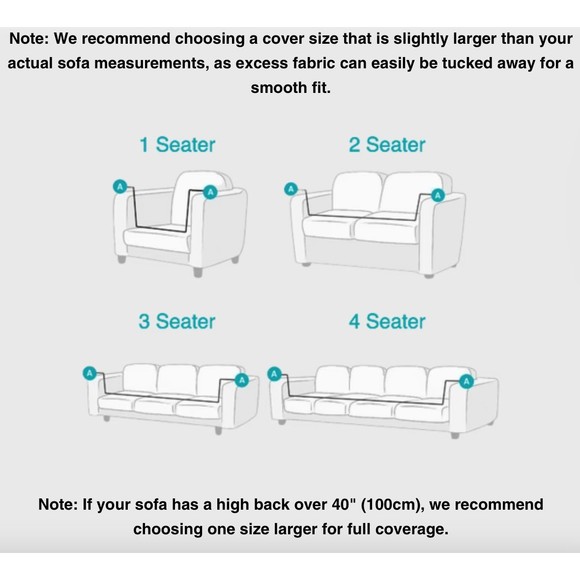 Note: We recommend choosing a cover size that is slightly larger than your actual sofa measurements, as excess fabric can easily be tucked away for a smooth fit.

1 Seater

A

A

2 Seater

A

A

3 Seater

A

A

4 Seater

A

A

Note: If your sofa has a high back over 40" (100cm), we recommend choosing one size larger for full coverage.